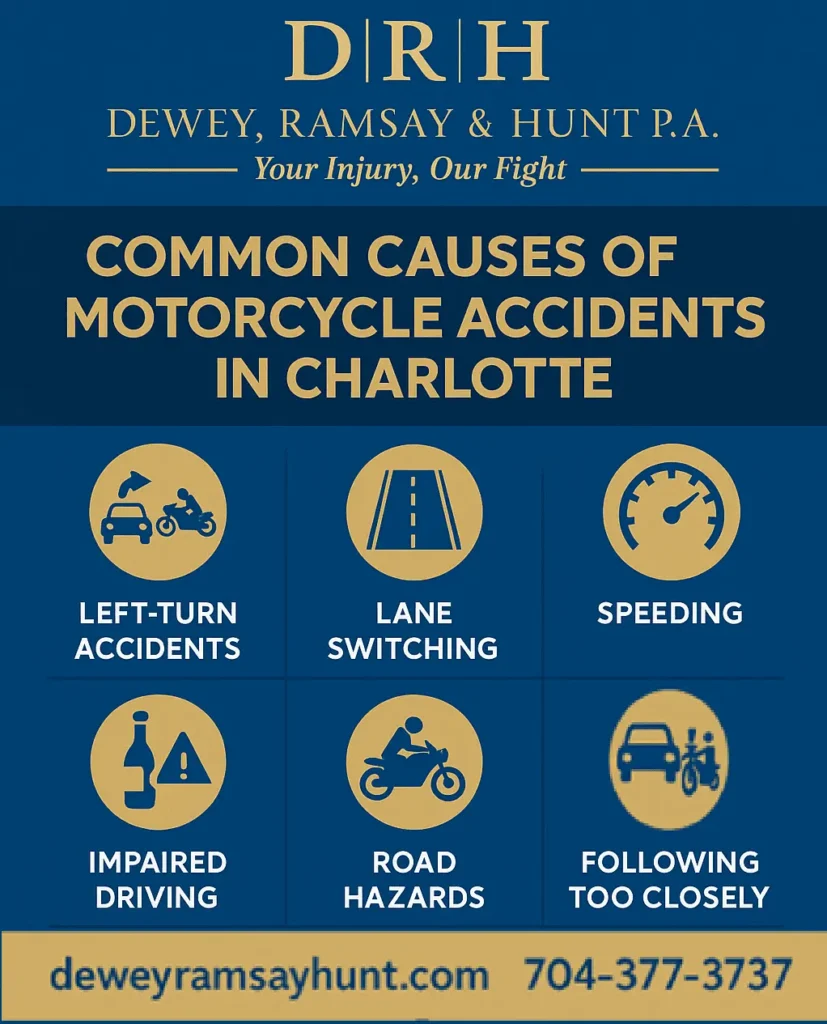 D|R|H
DEWEY, RAMSAY & HUNT P.A.
Your Injury, Our Fight

COMMON CAUSES OF MOTORCYCLE ACCIDENTS IN CHARLOTTE

LEFT-TURN ACCIDENTS

LANE SWITCHING

SPEEDING

IMPAIRED DRIVING

ROAD HAZARDS

FOLLOWING TOO CLOSELY

deweyramsayhunt.com 704-377-3737